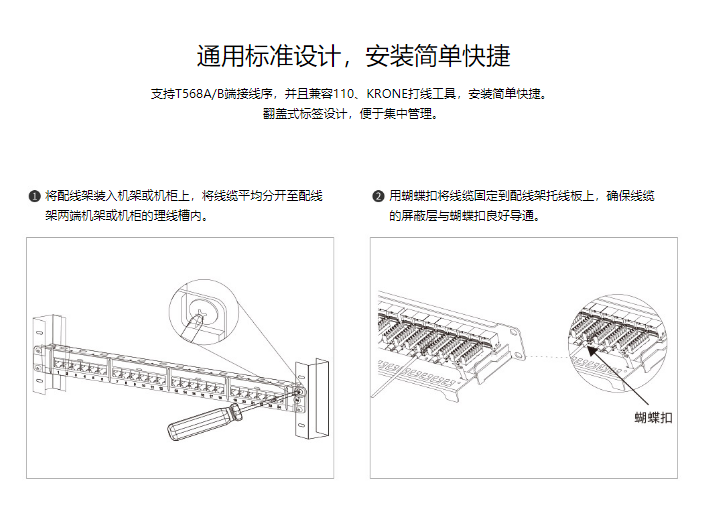 通用标准设计，安装简单快捷

支持T568A/B端接线序，并且兼容110、KRONE打线工具，安装简单快捷。
翻盖式标签设计，便于集中管理。

❶ 将配线架装入机架或机柜上，将线缆平均分开至配线架两端机架或机柜的理线槽内。

❷ 用蝴蝶扣将线缆固定到配线架托线板上，确保线缆的屏蔽层与蝴蝶扣良好导通。

蝴蝶扣